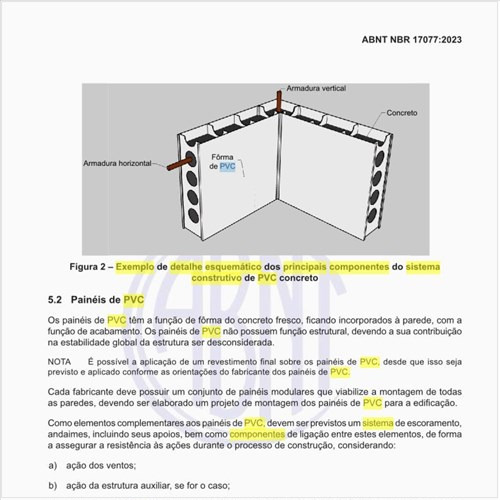 ABNT NBR 17077:2023

Armadura vertical

Concreto

Armadura horizontal

Fôrma de PVC

Figura 2 – Exemplo de detalhe esquemático dos principais componentes do sistema construtivo de PVC concreto

5.2 Painéis de PVC

Os painéis de PVC têm a função de fôrma do concreto fresco, ficando incorporados à parede, com a função de acabamento. Os painéis de PVC não possuem função estrutural, devendo a sua contribuição na estabilidade global da estrutura ser desconsiderada.

NOTA É possível a aplicação de um revestimento final sobre os painéis de PVC, desde que isso seja previsto e aplicado conforme as orientações do fabricante dos painéis de PVC.

Cada fabricante deve possuir um conjunto de painéis modulares que viabilize a montagem de todas as paredes, devendo ser elaborado um projeto de montagem dos painéis de PVC para a edificação.

Como elementos complementares aos painéis de PVC, devem ser previstos um sistema de escoramento, andaimes, incluindo seus apoios, bem como componentes de ligação entre estes elementos, de forma a assegurar a resistência às ações durante o processo de construção, considerando:

a) ação dos ventos;

b) ação da estrutura auxiliar, se for o caso;