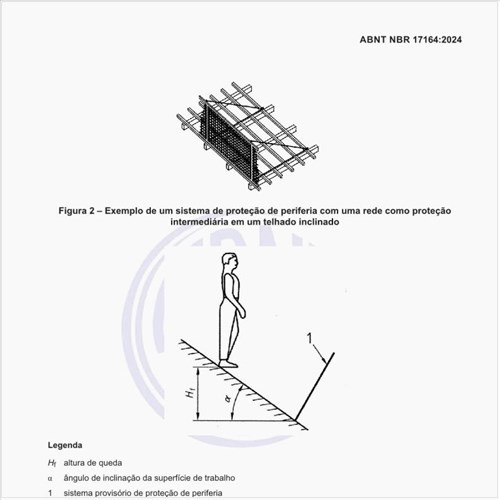 ABNT NBR 17164:2024

Figura 2 – Exemplo de um sistema de proteção de periferia com uma rede como proteção intermediária em um telhado inclinado

1

$H_f$

$\alpha$

Legenda

$H_f$ altura de queda

$\alpha$ ângulo de inclinação da superfície de trabalho

1 sistema provisório de proteção de periferia