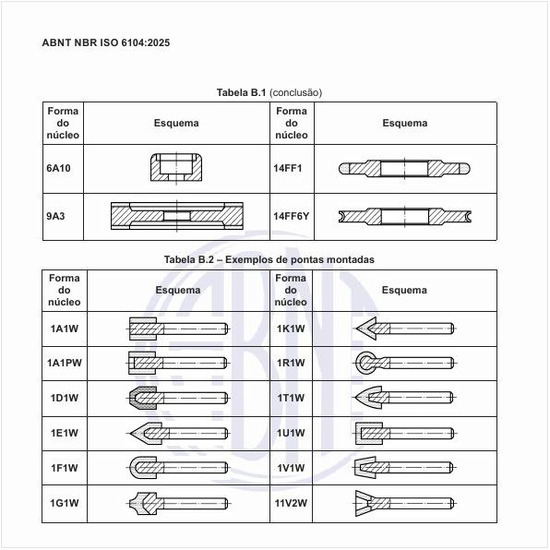 ABNT NBR ISO 6104:2025

Tabela B.1 (conclusão)

| Forma do núcleo | Esquema | Forma do núcleo | Esquema |
|---|---|---|---|
| 6A10 | | 14FF1 | |
| 9A3 | | 14FF6Y | |

Tabela B.2 – Exemplos de pontas montadas

| Forma do núcleo | Esquema | Forma do núcleo | Esquema |
|---|---|---|---|
| 1A1W | | 1K1W | |
| 1A1PW | | 1R1W | |
| 1D1W | | 1T1W | |
| 1E1W | | 1U1W | |
| 1F1W | | 1V1W | |
| 1G1W | | 11V2W | |