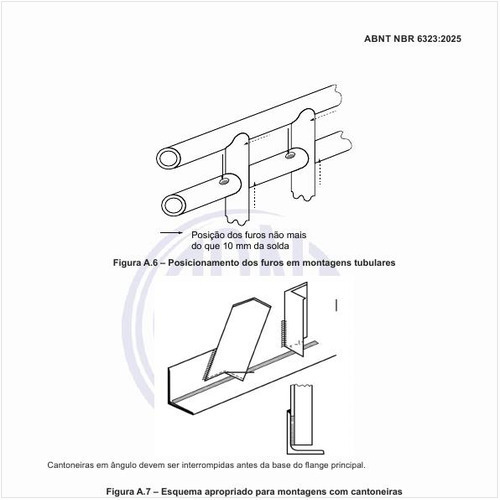 ABNT NBR 6323:2025

Posição dos furos não mais do que 10 mm da solda

Figura A.6 – Posicionamento dos furos em montagens tubulares

Cantoneiras em ângulo devem ser interrompidas antes da base do flange principal.

Figura A.7 – Esquema apropriado para montagens com cantoneiras