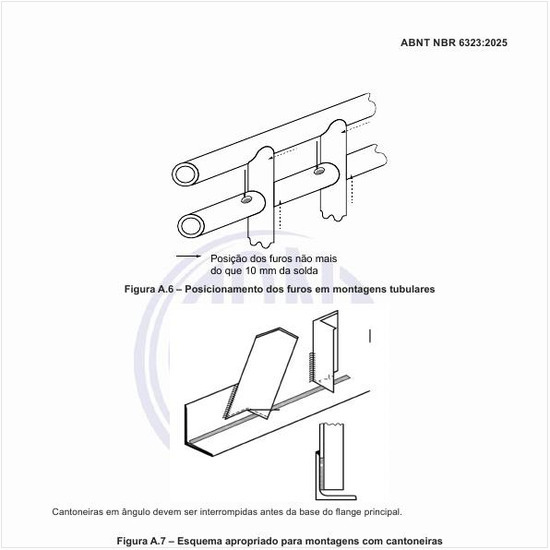 ABNT NBR 6323:2025

Posição dos furos não mais do que 10 mm da solda

Figura A.6 – Posicionamento dos furos em montagens tubulares

Cantoneiras em ângulo devem ser interrompidas antes da base do flange principal.

Figura A.7 – Esquema apropriado para montagens com cantoneiras