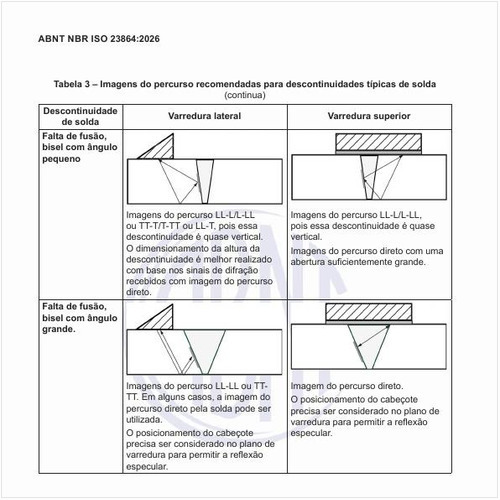 ABNT NBR ISO 23864:2026

Tabela 3 – Imagens do percurso recomendadas para descontinuidades típicas de solda
(continua)

| Descontinuidade de solda | Varredura lateral | Varredura superior |
|---|---|---|
| Falta de fusão, bisel com ângulo pequeno | Imagens do percurso LL-L/L-LL ou TT-T/T-TT ou LL-T, pois essa descontinuidade é quase vertical. O dimensionamento da altura da descontinuidade é melhor realizado com base nos sinais de difração recebidos com imagem do percurso direto. | Imagens do percurso LL-L/L-LL, pois essa descontinuidade é quase vertical. Imagens do percurso direto com uma abertura suficientemente grande. |
| Falta de fusão, bisel com ângulo grande. | Imagens do percurso LL-LL ou TT-TT. Em alguns casos, a imagem do percurso direto pela solda pode ser utilizada. O posicionamento do cabeçote precisa ser considerado no plano de varredura para permitir a reflexão especular. | Imagem do percurso direto. O posicionamento do cabeçote precisa ser considerado no plano de varredura para permitir a reflexão especular. |