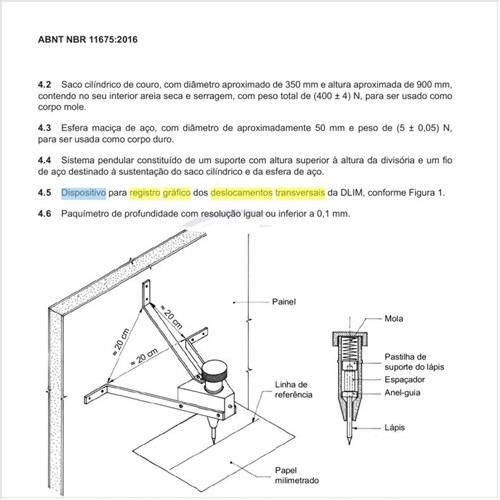 ABNT NBR 11675:2016

4.2 Saco cilíndrico de couro, com diâmetro aproximado de 350 mm e altura aproximada de 900 mm, contendo no seu interior areia seca e serragem, com peso total de (400 ± 4) N, para ser usado como corpo mole.

4.3 Esfera maciça de aço, com diâmetro de aproximadamente 50 mm e peso de (5 ± 0,05) N, para ser usada como corpo duro.

4.4 Sistema pendular constituído de um suporte com altura superior à altura da divisória e um fio de aço destinado à sustentação do saco cilíndrico e da esfera de aço.

4.5 Dispositivo para registro gráfico dos deslocamentos transversais da DLIM, conforme Figura 1.

4.6 Paquímetro de profundidade com resolução igual ou inferior a 0,1 mm.

≈ 20 cm
≈ 20 cm
≈ 20 cm
Painel
Linha de referência
Papel milimetrado
Mola
Pastilha de suporte do lápis
Espaçador
Anel-guia
Lápis