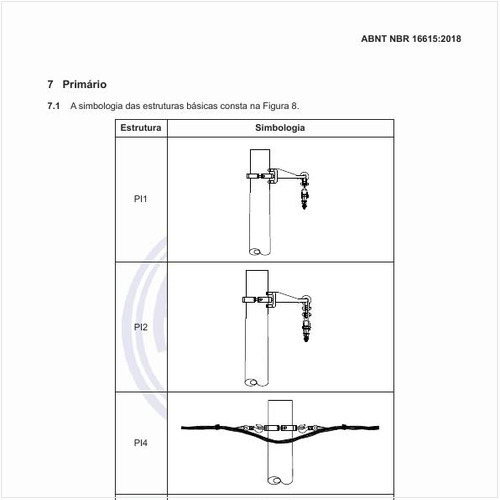 ABNT NBR 16615:2018

7 Primário

7.1 A simbologia das estruturas básicas consta na Figura 8.

| Estrutura | Simbologia |
|---|---|
| PI1 | |
| PI2 | |
| PI4 | |