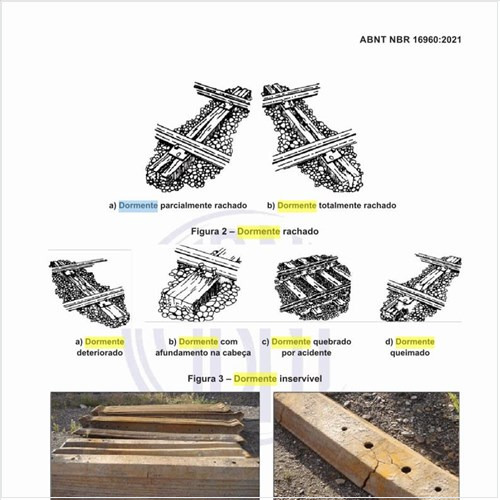 ABNT NBR 16960:2021

a) Dormente parcialmente rachado

b) Dormente totalmente rachado

Figura 2 – Dormente rachado

a) Dormente deteriorado

b) Dormente com afundamento na cabeça

c) Dormente quebrado por acidente

d) Dormente queimado

Figura 3 – Dormente inservível